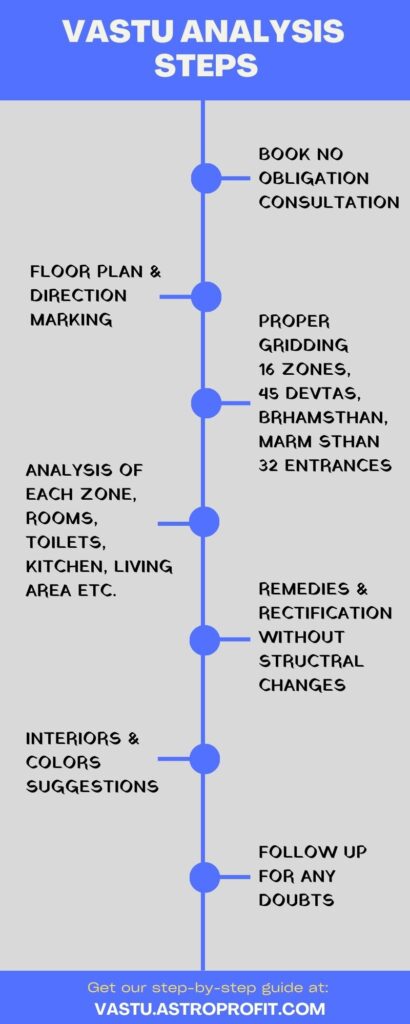 VASTU ANALYSIS STEPS

BOOK NO OBLIGATION CONSULTATION

FLOOR PLAN & DIRECTION MARKING

PROPER GRIDDING 16 ZONES, 45 DEVTAS, BRHAMSTHAN, MARM STHAN 32 ENTRANCES

ANALYSIS OF EACH ZONE, ROOMS, TOILETS, KITCHEN, LIVING AREA ETC.

REMEDIES & RECTIFICATION WITHOUT STRUCTRAL CHANGES

INTERIORS & COLORS SUGGESTIONS

FOLLOW UP FOR ANY DOUBTS

Get our step-by-step guide at:
VASTU.ASTROPROFIT.COM